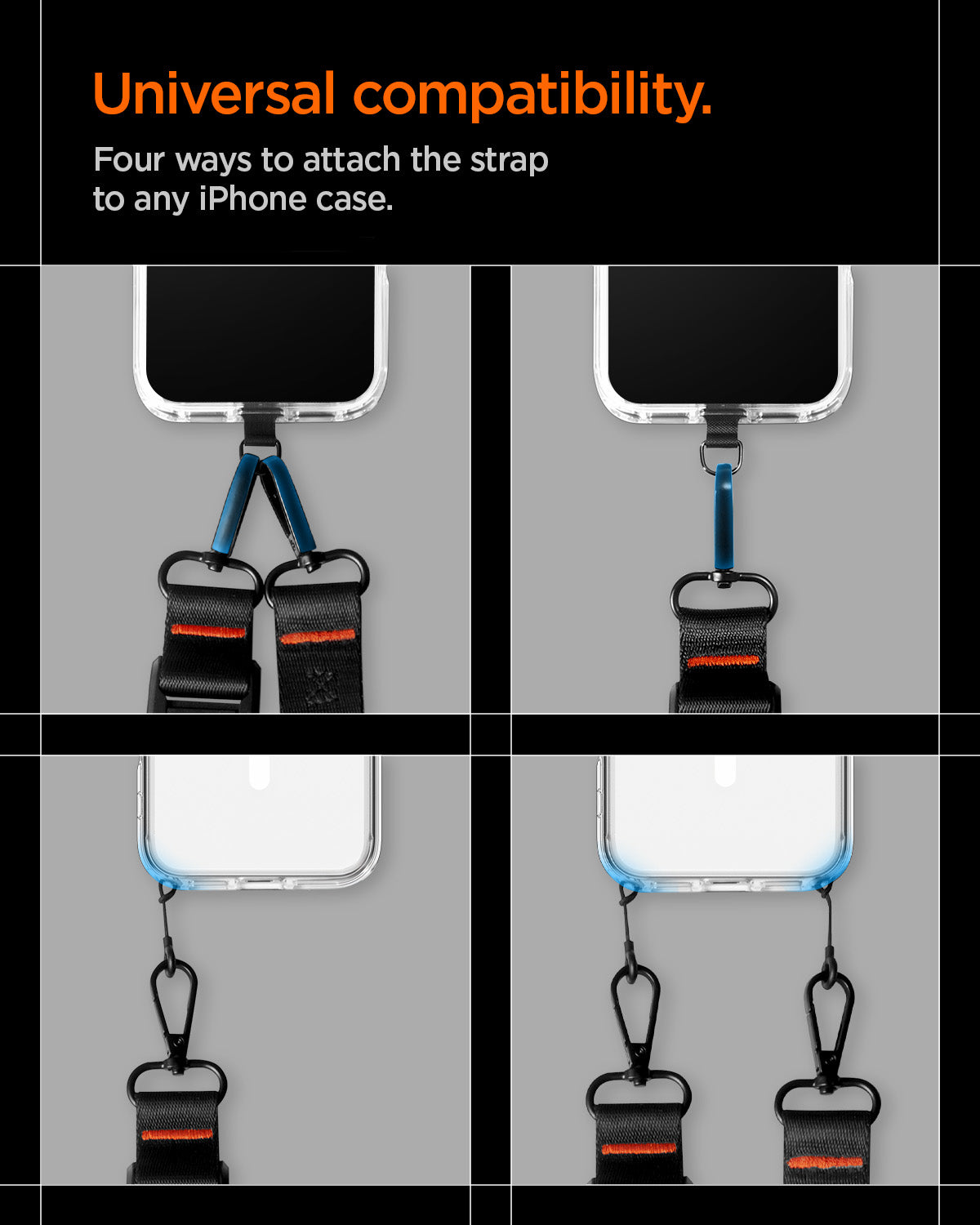 Universal compatibility.

Four ways to attach the strap to any iPhone case.